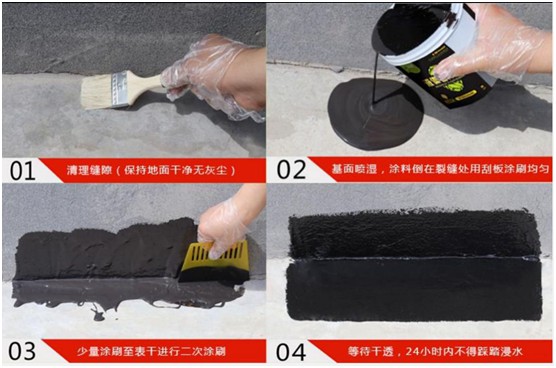 01 清理缝隙（保持地面干净无灰尘）

02 基面喷湿，涂料倒在裂缝处用刮板涂刷均匀

03 少量涂刷至表干进行二次涂刷

04 等待干透，24小时内不得踩踏浸水