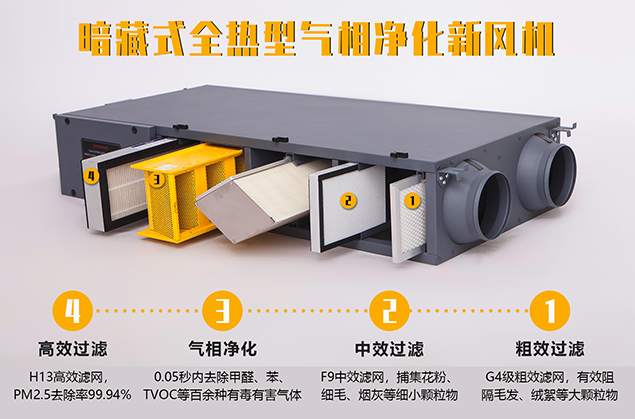 暗藏式全热型气相净化新风机

4
3
2
1

4
高效过滤
H13高效滤网，PM2.5去除率99.94%

3
气相净化
0.05秒内去除甲醛、苯、TVOC等百余种有毒有害气体

2
中效过滤
F9中效滤网，捕集花粉、细毛、烟灰等细小颗粒物

1
粗效过滤
G4级粗效滤网，有效阻隔毛发、绒絮等大颗粒物